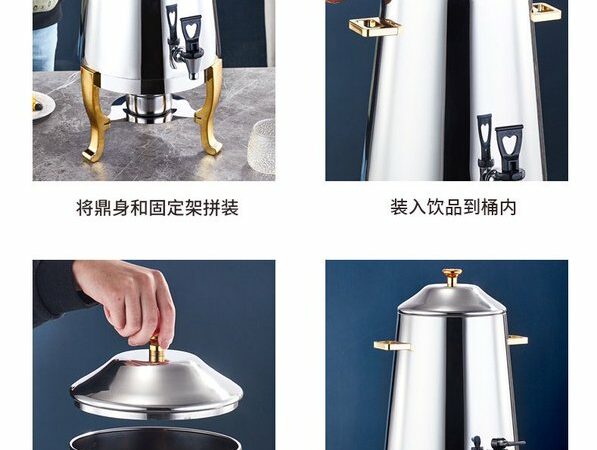 将鼎身和固定架拼装

装入饮品到桶内