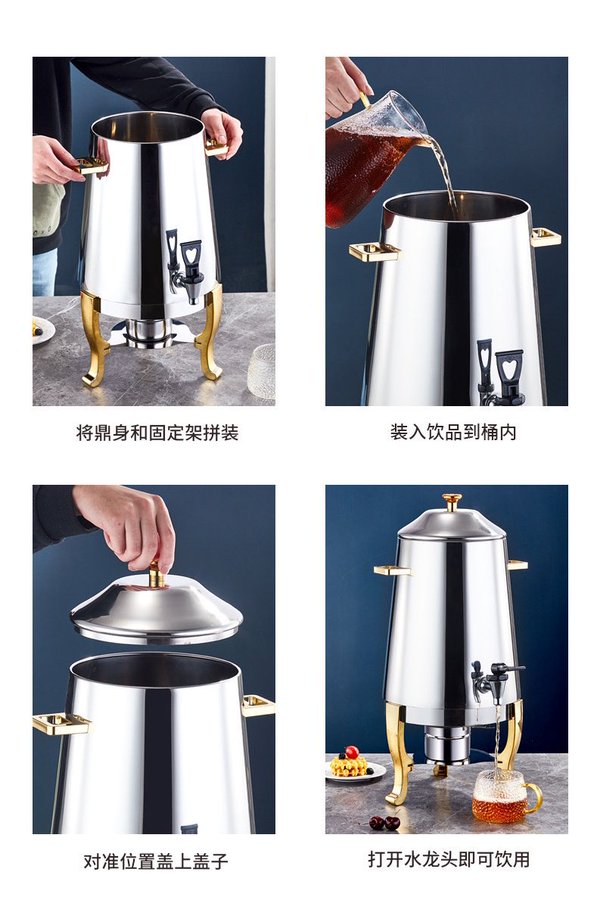 将鼎身和固定架拼装

装入饮品到桶内

对准位置盖上盖子

打开水龙头即可饮用